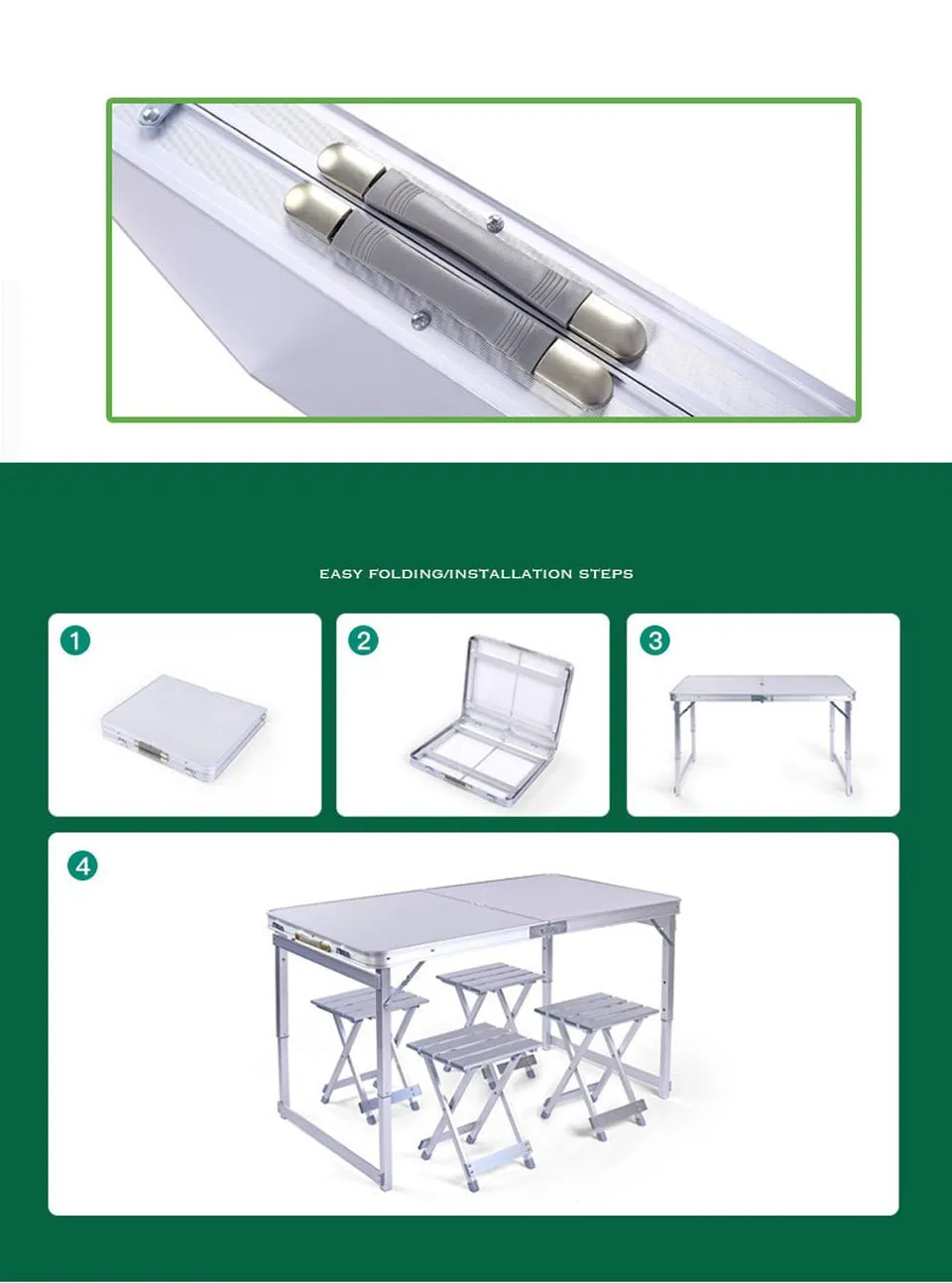 EASY FOLDING/INSTALLATION STEPS

1

2

3

4