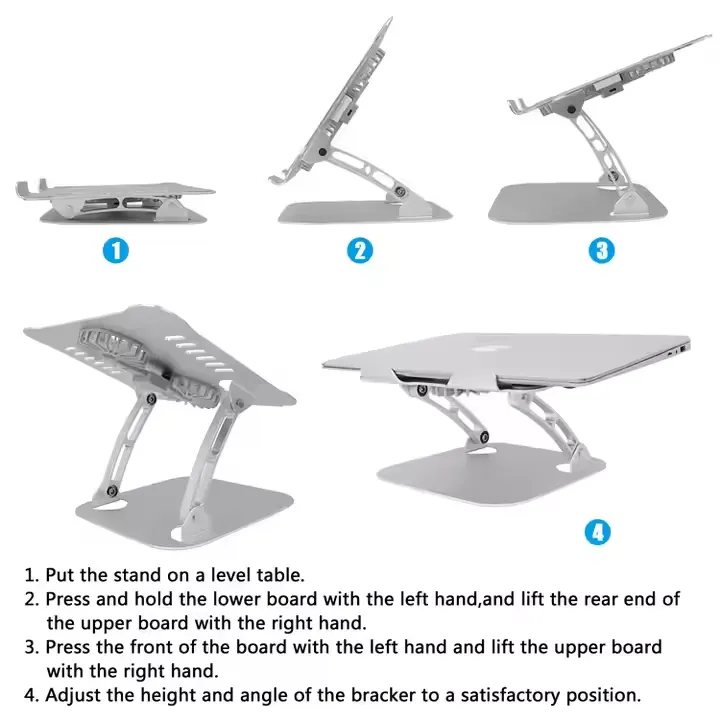 1

2

3

4

1. Put the stand on a level table.
2. Press and hold the lower board with the left hand,and lift the rear end of the upper board with the right hand.
3. Press the front of the board with the left hand and lift the upper board with the right hand.
4. Adjust the height and angle of the bracker to a satisfactory position.